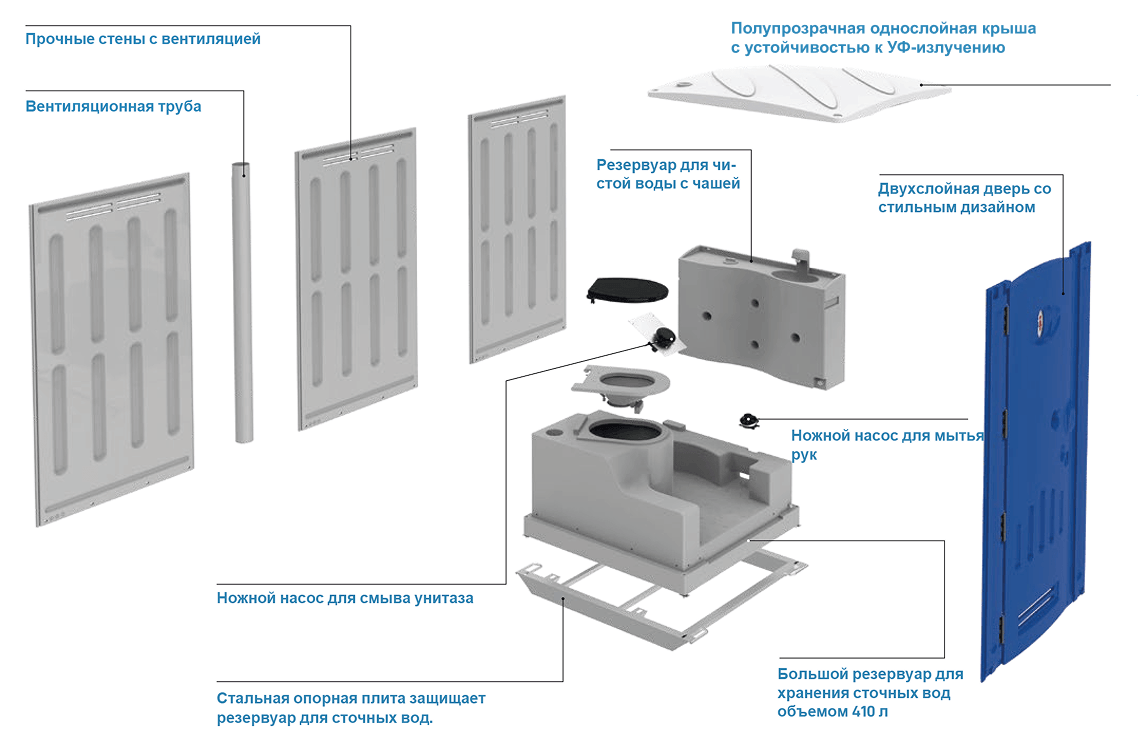 Прочные стены с вентиляцией

Вентиляционная труба

Полупрозрачная однослойная крыша с устойчивостью к УФ-излучению

Резервуар для чистой воды с чашей

Двухслойная дверь со стильным дизайном

Ножной насос для мытья рук

Ножной насос для смыва унитаза

Стальная опорная плита защищает резервуар для сточных вод.

Большой резервуар для хранения сточных вод объемом 410 л